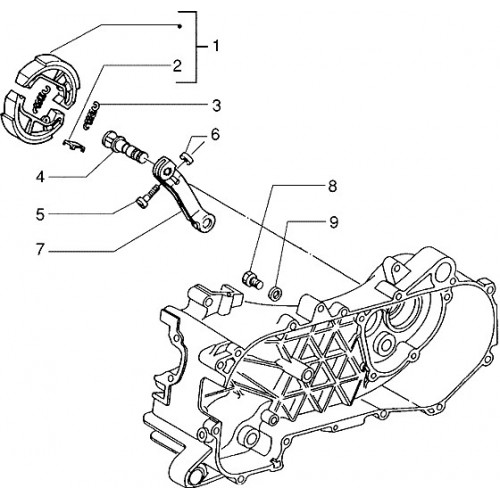 1
2
3
6
4
5
7
8
9